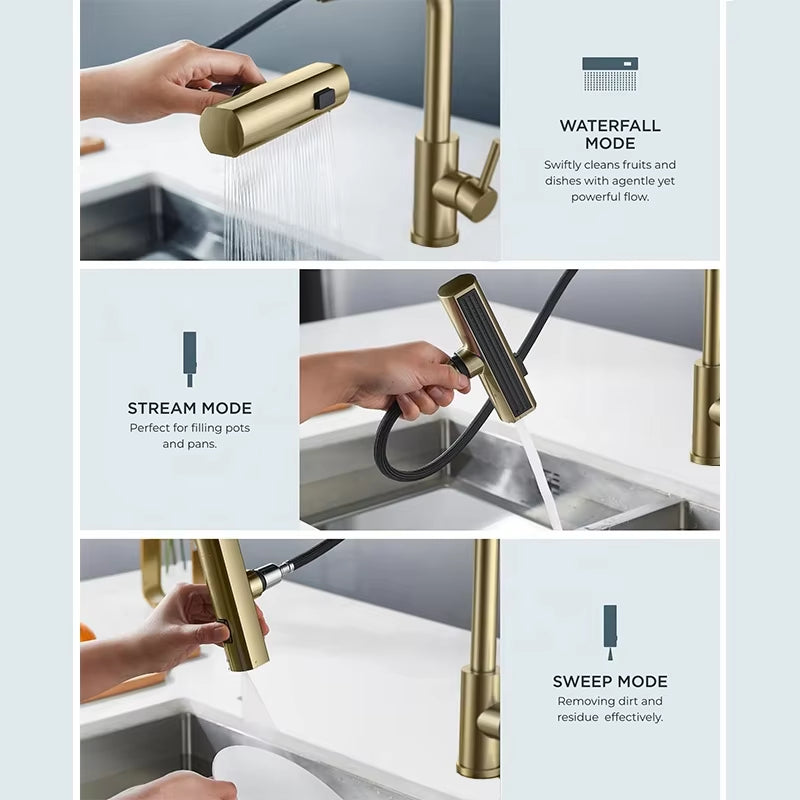 WATERFALL MODE

Swiftly cleans fruits and dishes with agentle yet powerful flow.

STREAM MODE

Perfect for filling pots and pans.

SWEEP MODE

Removing dirt and residue effectively.